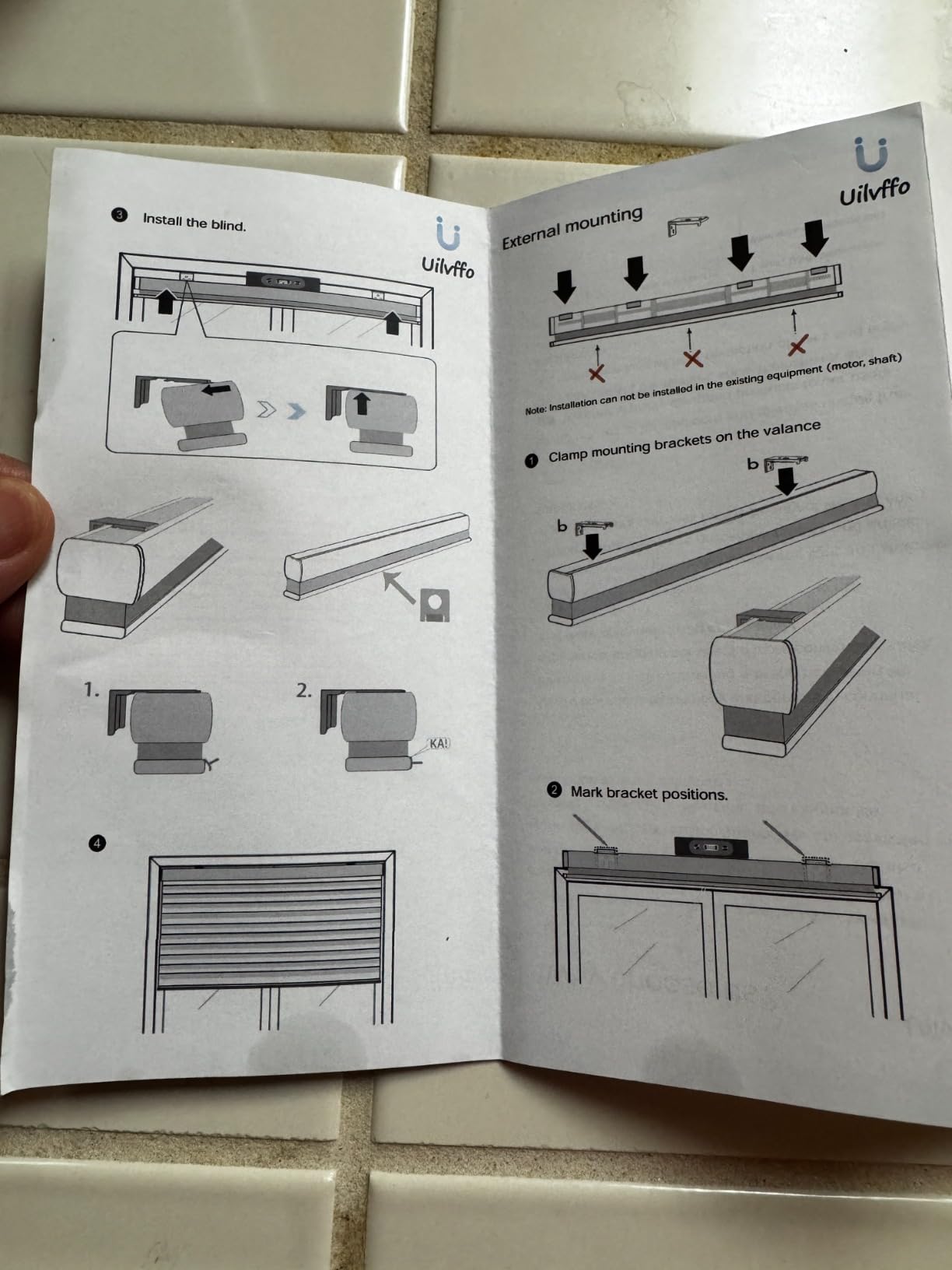 3 Install the blind.

Uilvffo

1.

2.

KA!

4

Uilvffo

External mounting

Note: Installation can not be installed in the existing equipment (motor, shaft)

1 Clamp mounting brackets on the valance

b

b

2 Mark bracket positions.